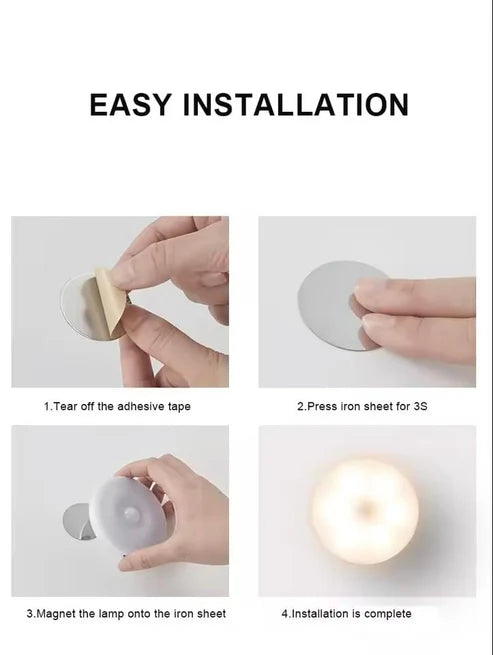 EASY INSTALLATION

1.Tear off the adhesive tape

2.Press iron sheet for 3S

3.Magnet the lamp onto the iron sheet

4.Installation is complete